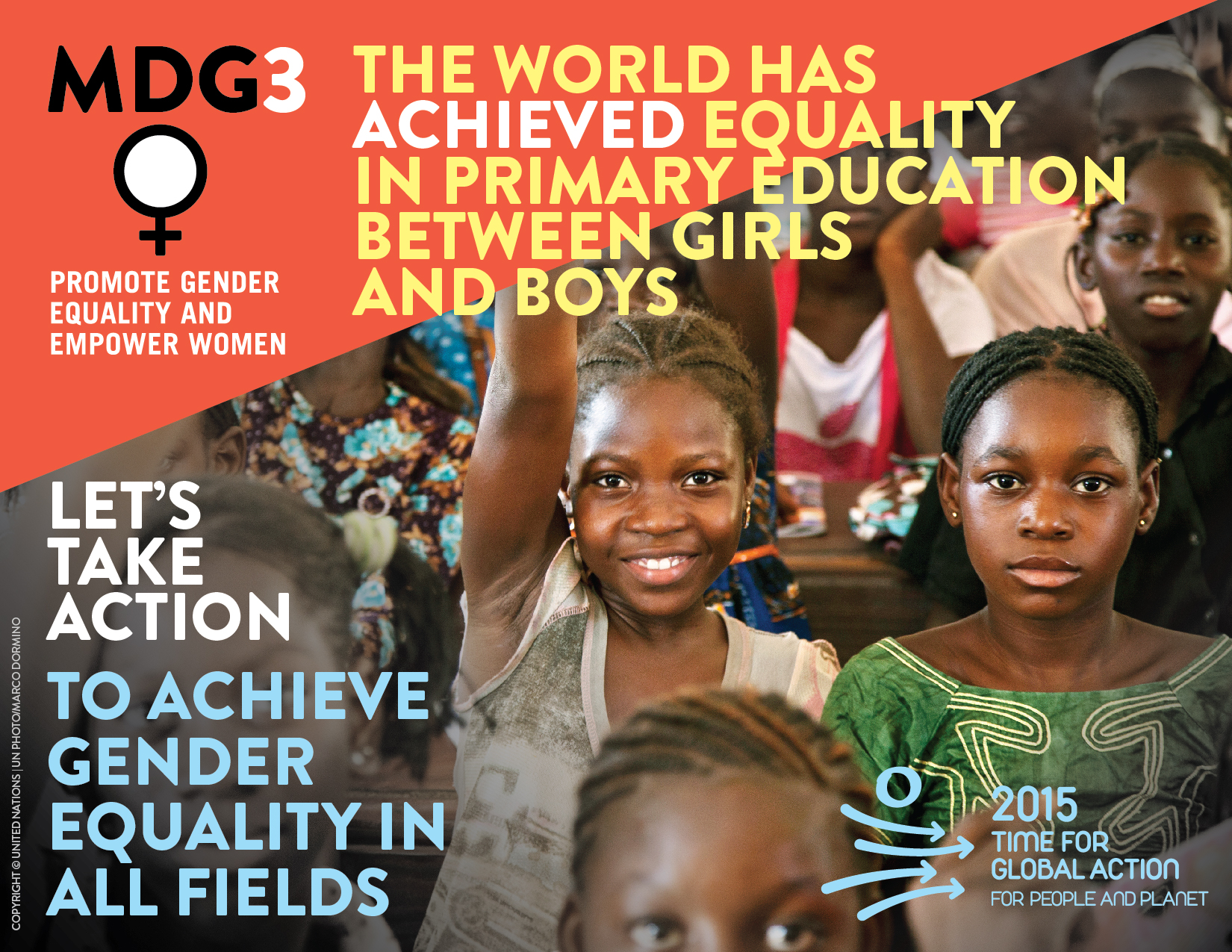 MDG3

PROMOTE GENDER EQUALITY AND EMPOWER WOMEN

THE WORLD HAS ACHIEVED EQUALITY IN PRIMARY EDUCATION BETWEEN GIRLS AND BOYS

LET'S TAKE ACTION

TO ACHIEVE GENDER EQUALITY IN ALL FIELDS

COPYRIGHT © UNITED NATIONS | UN PHOTO/MARCO DORMINO

2015
TIME FOR GLOBAL ACTION
FOR PEOPLE AND PLANET